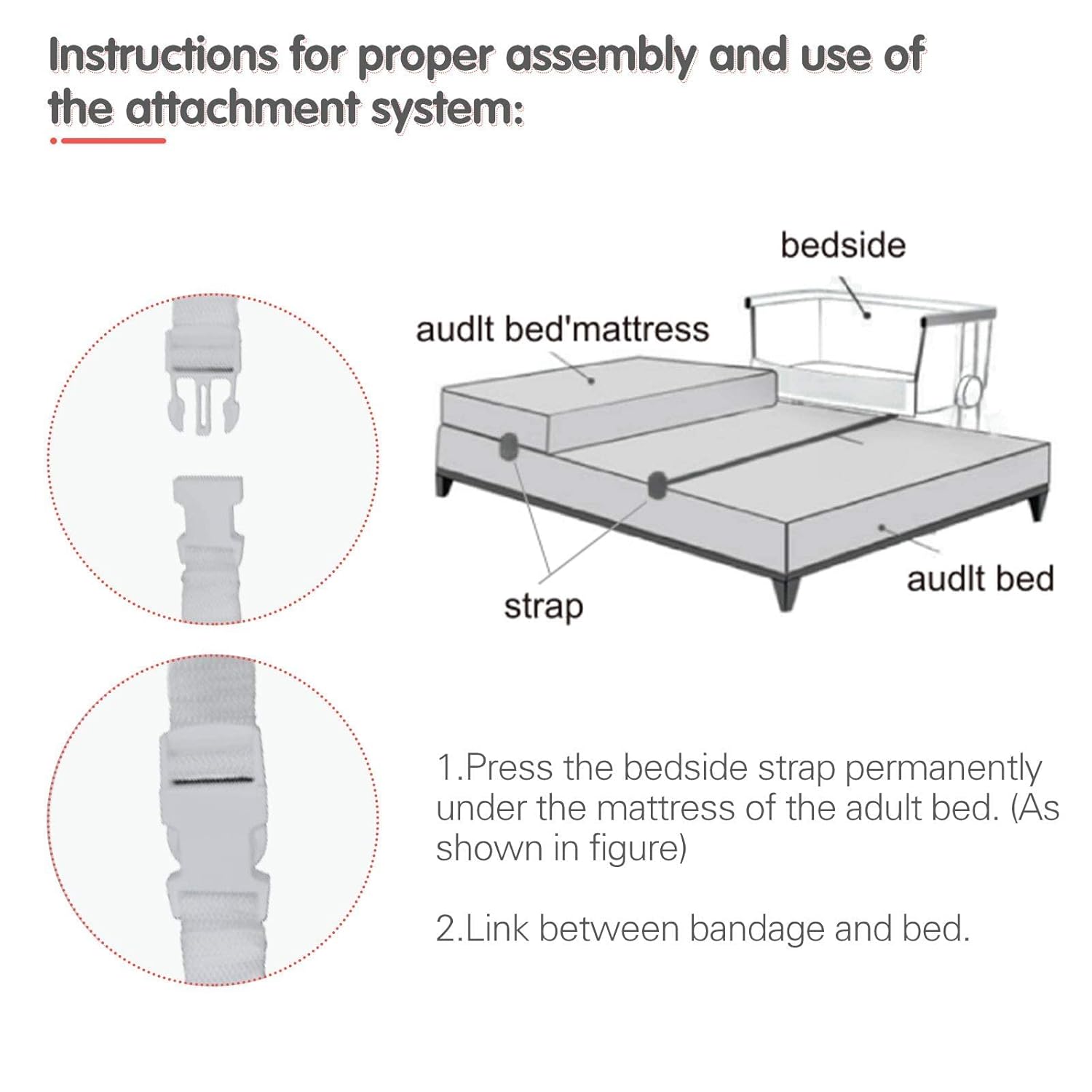 Instructions for proper assembly and use of the attachment system:

bedside

audlt bed'mattress

strap

audlt bed

1.Press the bedside strap permanently under the mattress of the adult bed. (As shown in figure)

2.Link between bandage and bed.